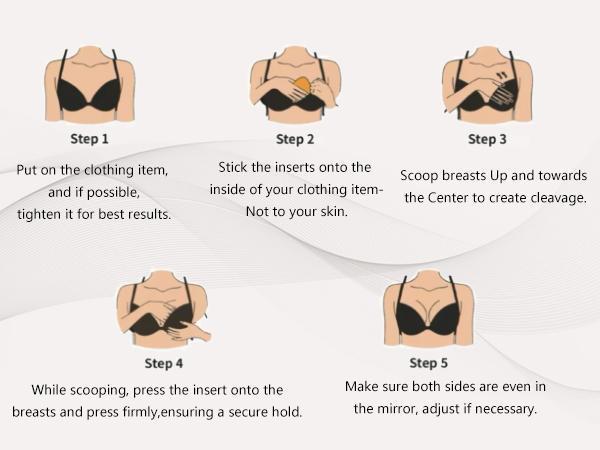 Step 1

Put on the clothing item, and if possible, tighten it for best results.

Step 2

Stick the inserts onto the inside of your clothing item- Not to your skin.

Step 3

Scoop breasts Up and towards the Center to create cleavage.

Step 4

While scooping, press the insert onto the breasts and press firmly,ensuring a secure hold.

Step 5

Make sure both sides are even in the mirror, adjust if necessary.