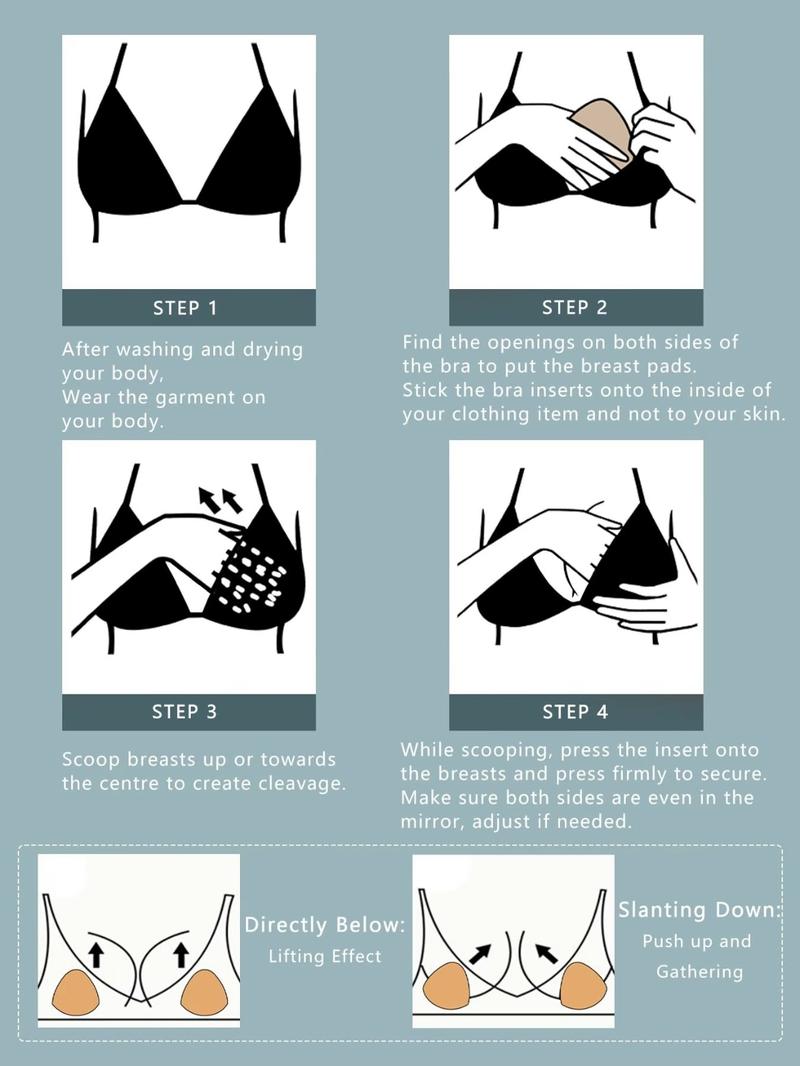 STEP 1

After washing and drying your body,
Wear the garment on your body.

STEP 2

Find the openings on both sides of the bra to put the breast pads.
Stick the bra inserts onto the inside of your clothing item and not to your skin.

STEP 3

Scoop breasts up or towards the centre to create cleavage.

STEP 4

While scooping, press the insert onto the breasts and press firmly to secure.
Make sure both sides are even in the mirror, adjust if needed.

Directly Below:
Lifting Effect

Slanting Down:
Push up and Gathering